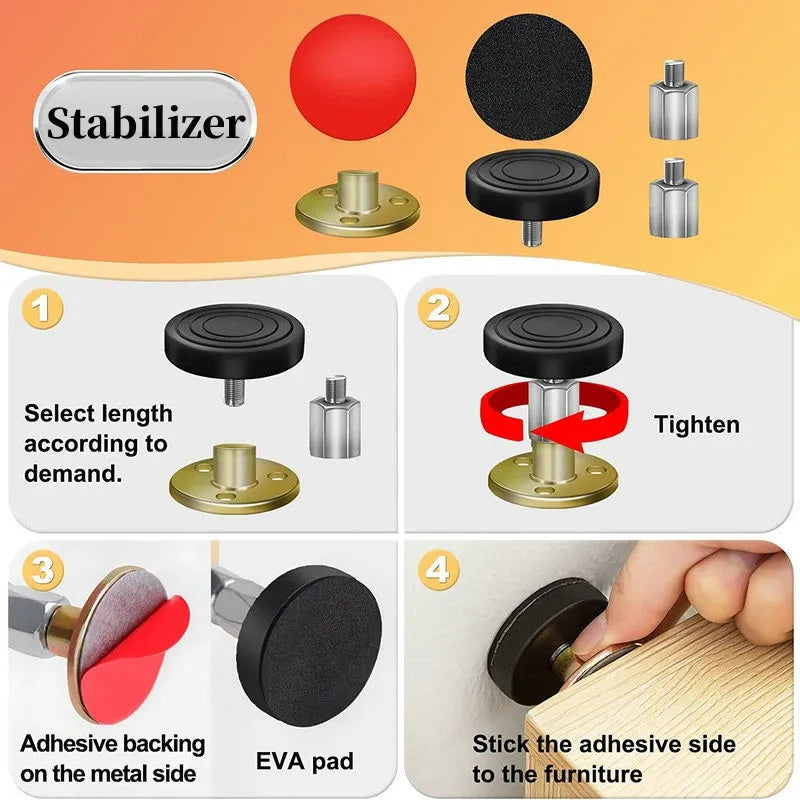 Stabilizer

1

Select length according to demand.

2

Tighten

3

Adhesive backing on the metal side

EVA pad

4

Stick the adhesive side to the furniture